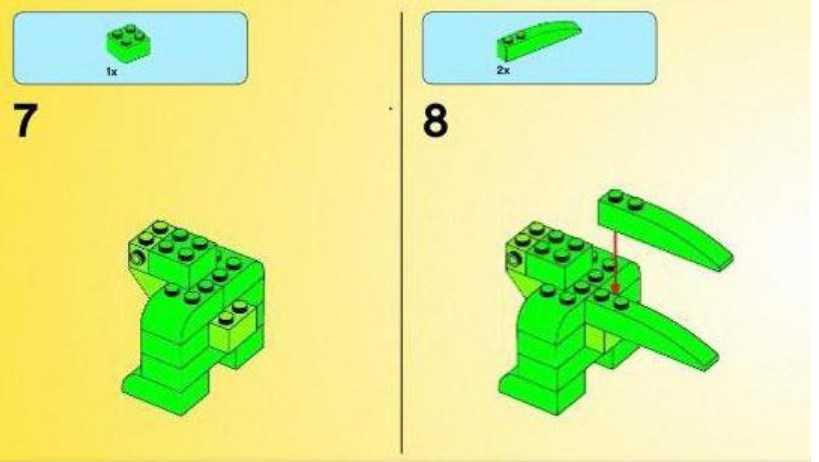 1x

7

2x

8