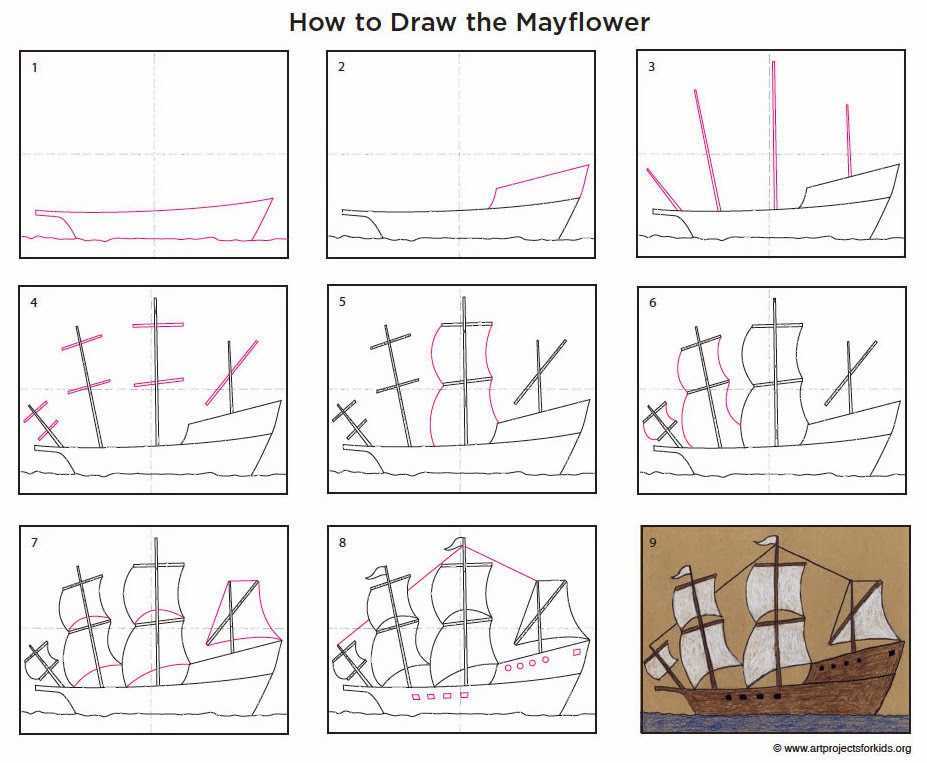 How to Draw the Mayflower

1

2

3

4

5

6

7

8

9

© www.artprojectsforkids.org