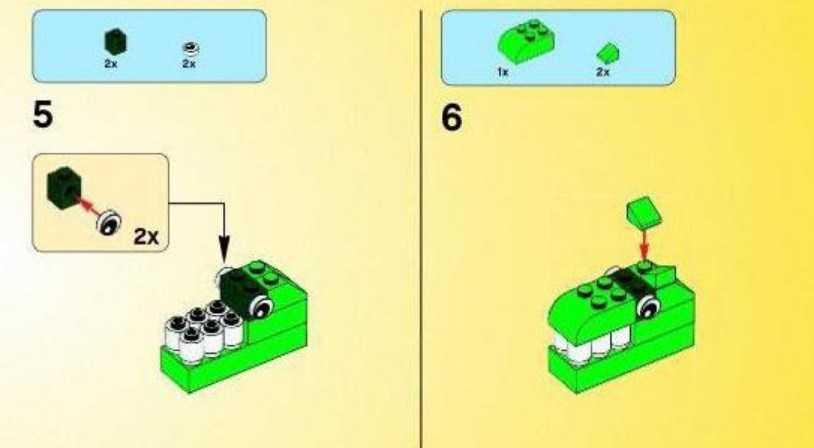 2x 2x

5

2x

1x 2x

6